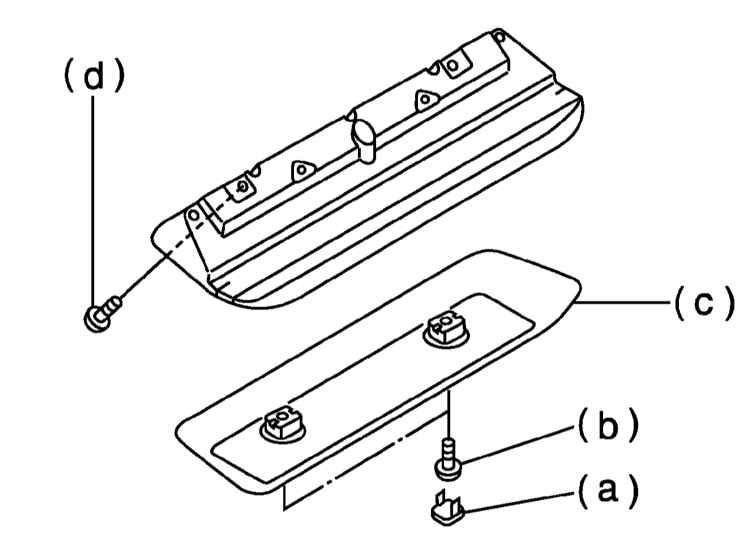 (d)
(c)
(b)
(a)