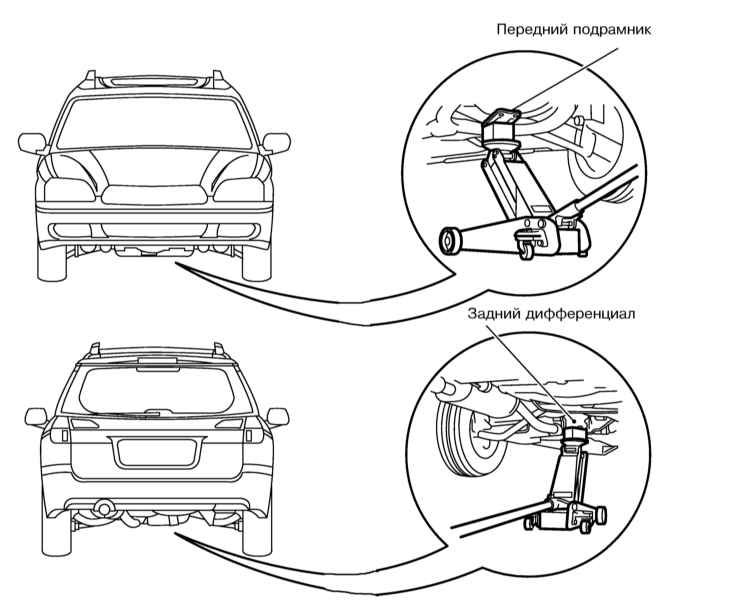 Передний подрамник

Задний дифференциал