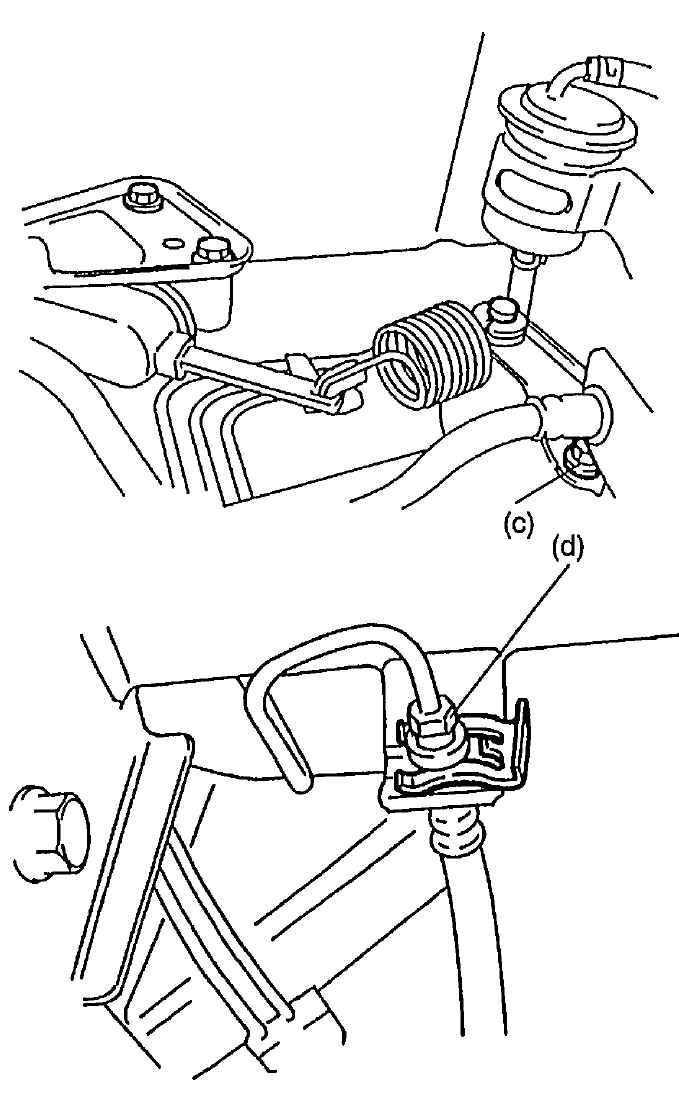 (c)
(d)