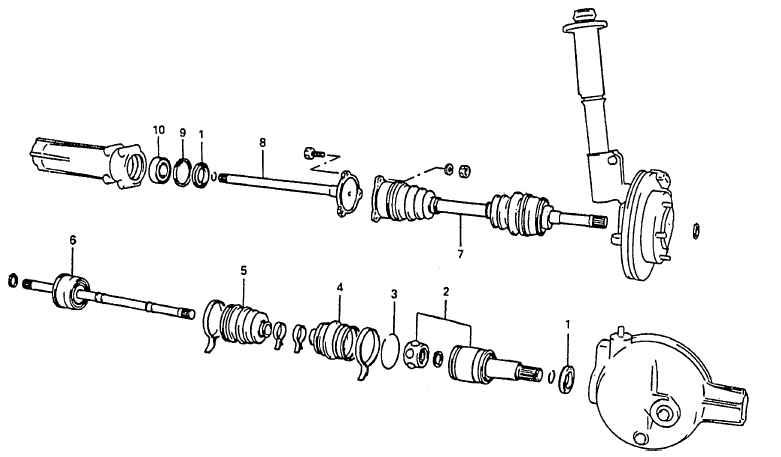 10
9
1
8
7
6
5
4
3
2
1