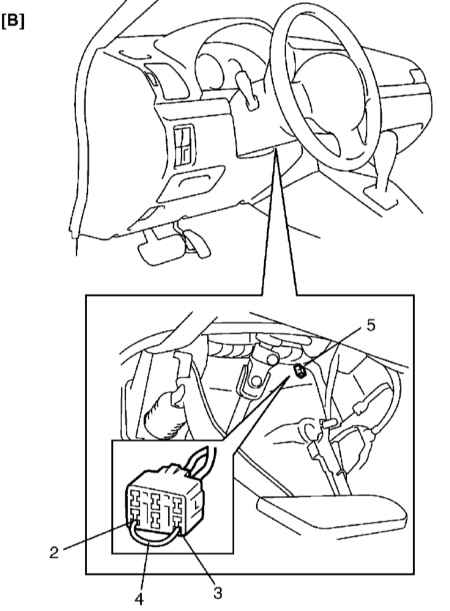 [B]

5

2

4

3