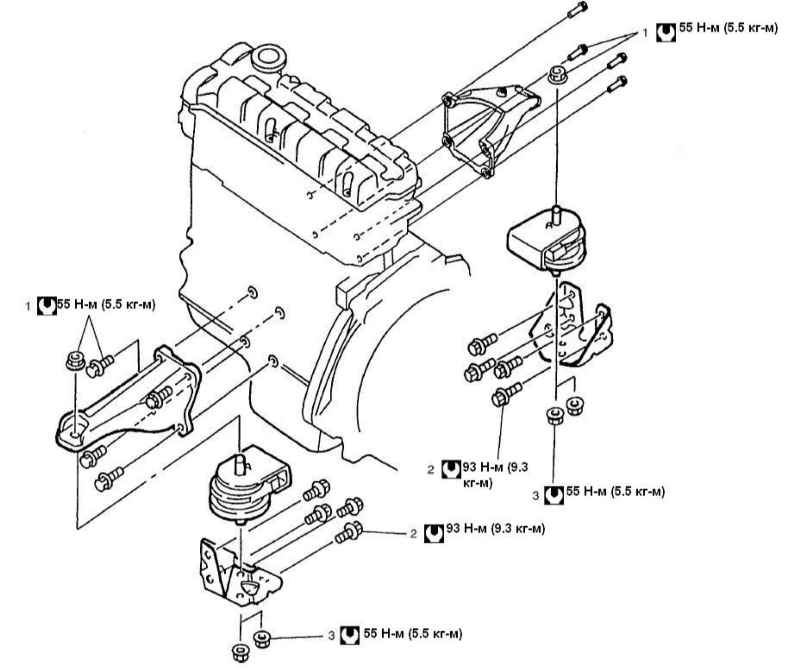 1 55 Н-м (5.5 кг-м)

1 55 Н-м (5.5 кг-м)

2 93 Н-м (9.3 кг-м)

3 55 Н-м (5.5 кг-м)

2 93 Н-м (9.3 кг-м)

3 55 Н-м (5.5 кг-м)