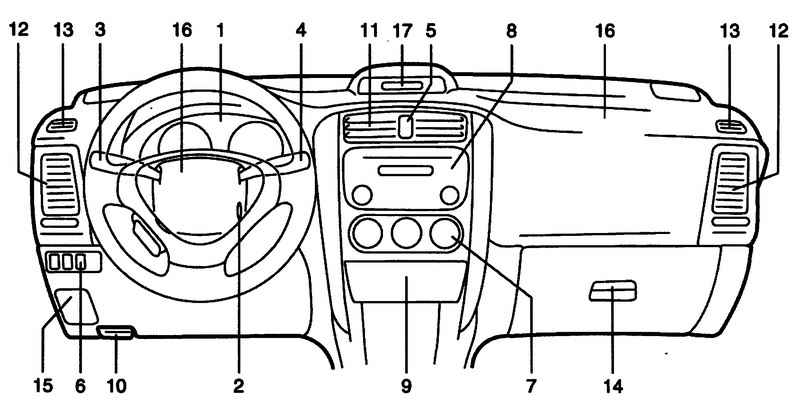 12 13 3 16 1 4 11 17 5 8 16 13 12

15 6 10 2 9 7 14