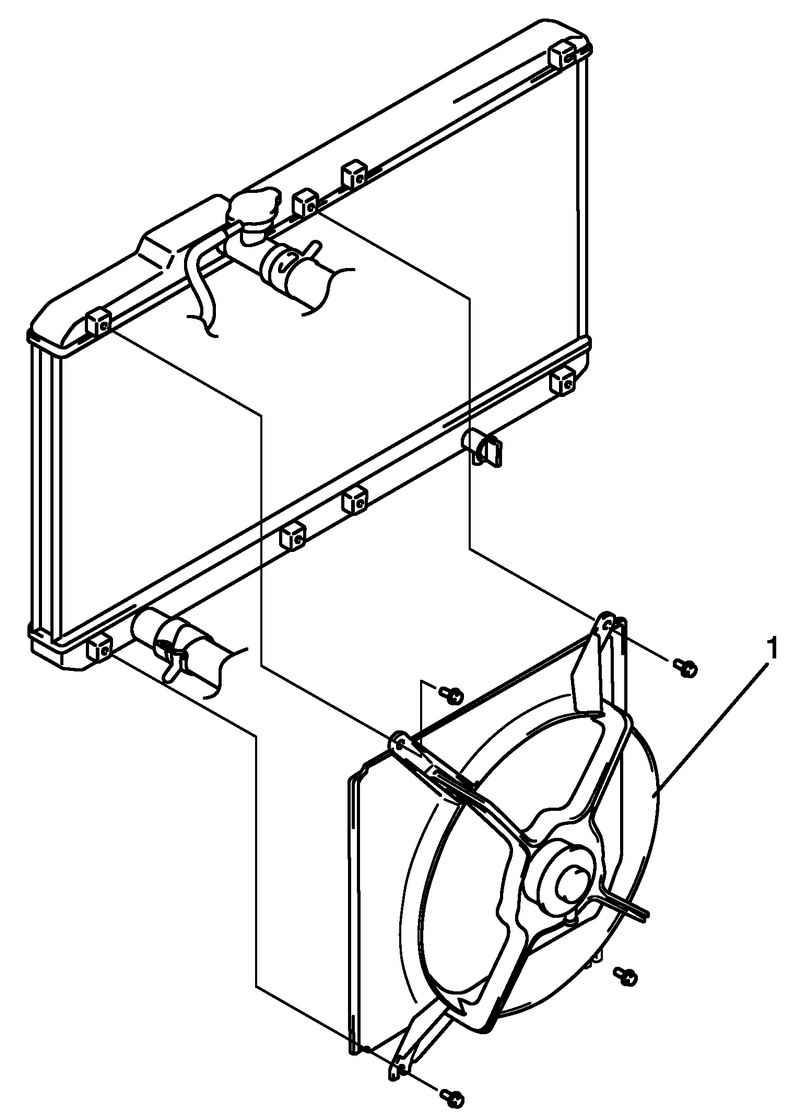 1