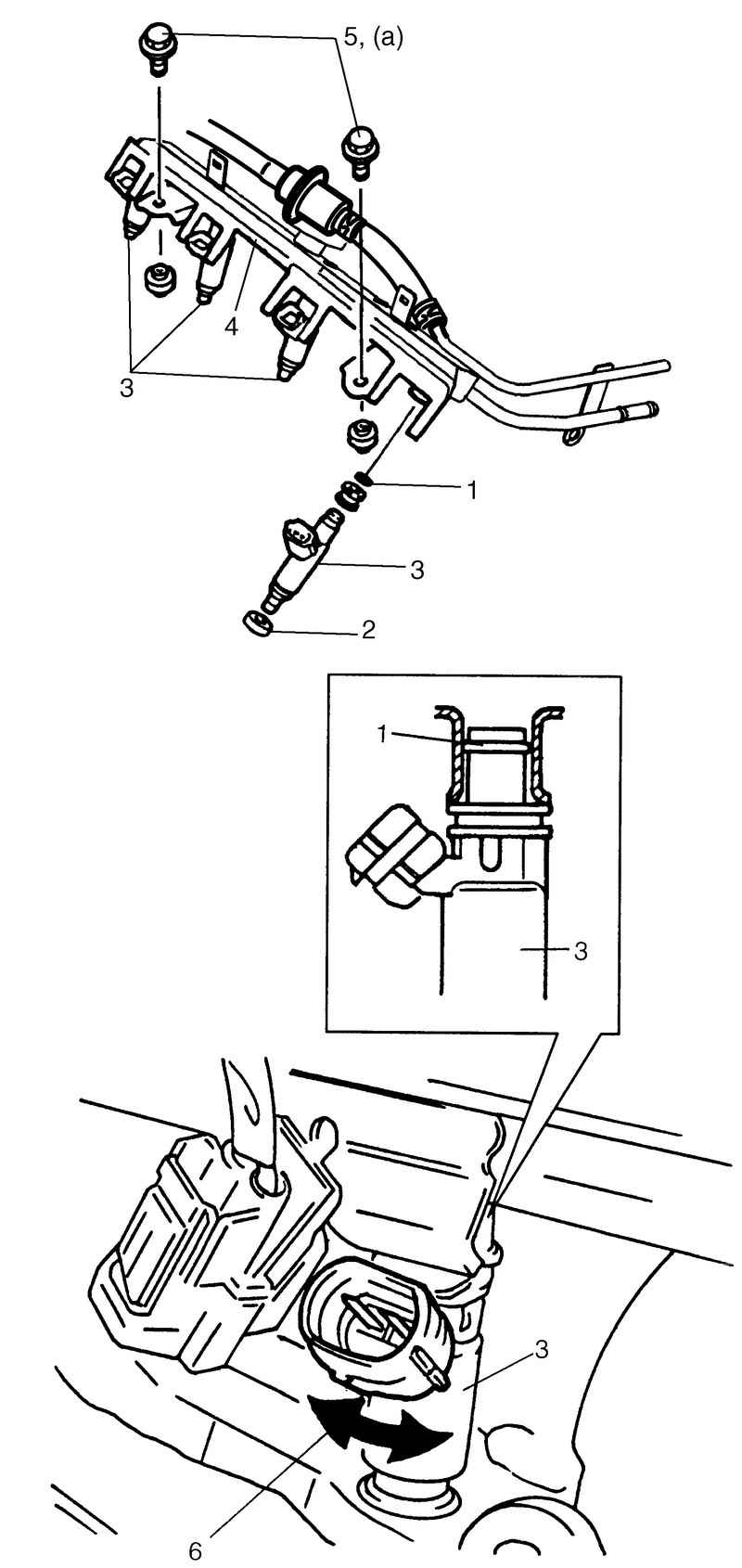 5, (a)

4

3

1

3

2

1

3

3

6