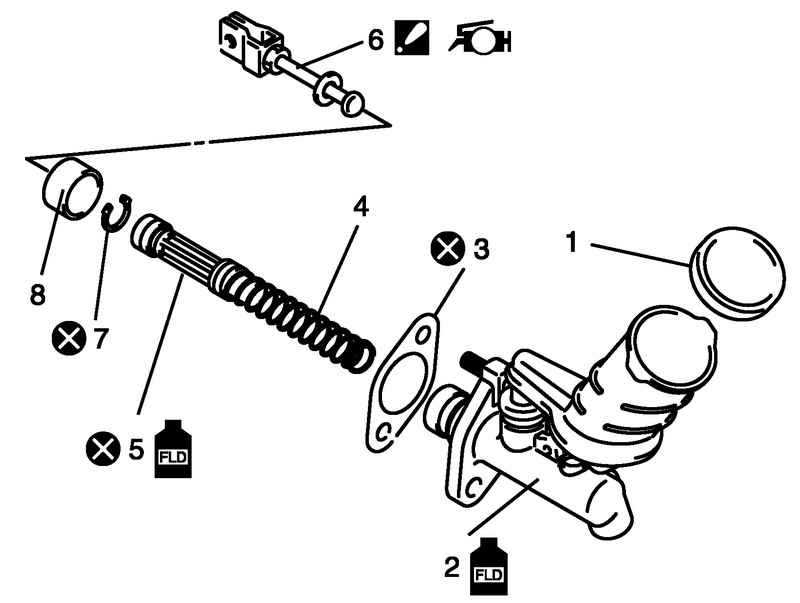 6

4

3

1

8

7

5 FLD

2 FLD