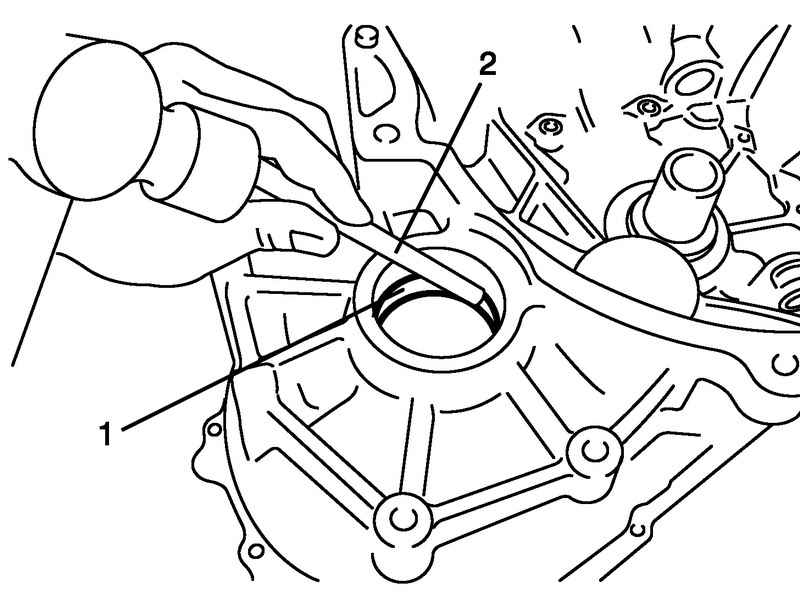 2

1