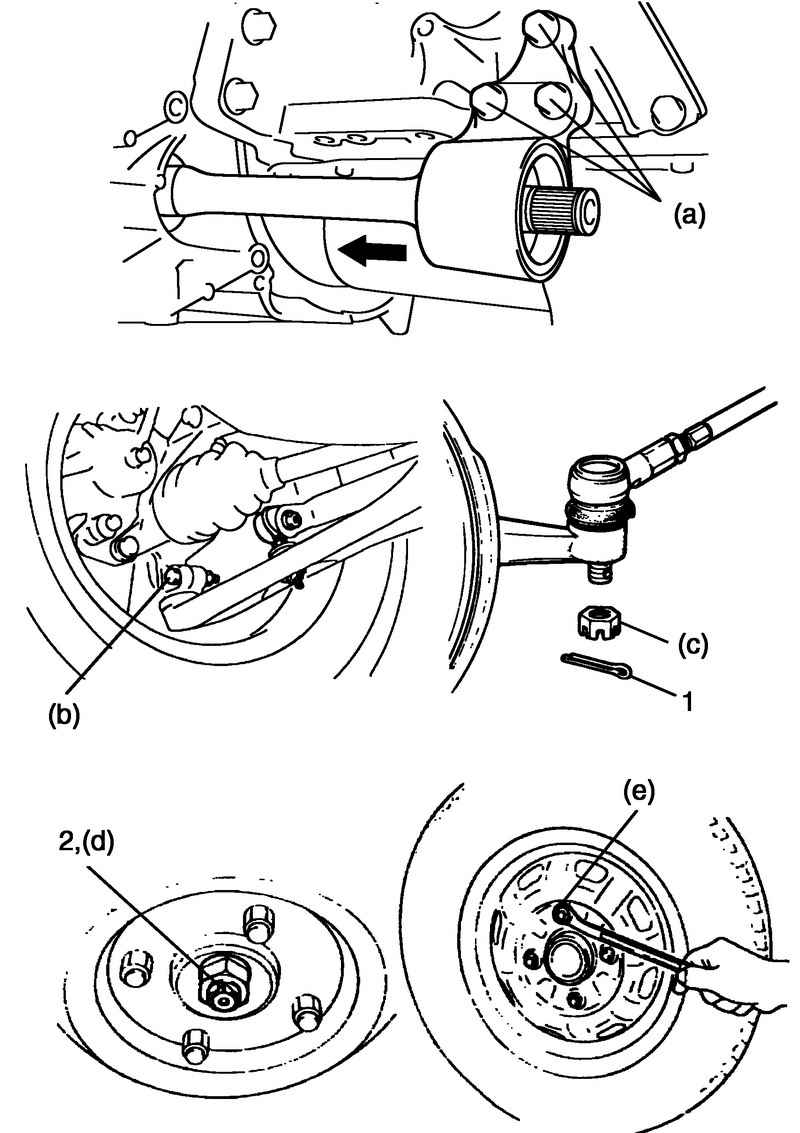 (a)

(b)

(c)

1

2,(d)

(e)