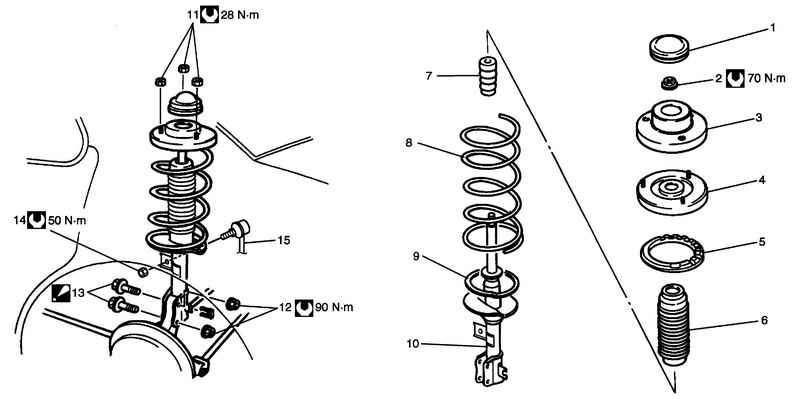 11 28 N·m

14 50 N·m

15

13

12 90 N·m

7

8

9

10

1

2 70 N·m

3

4

5

6