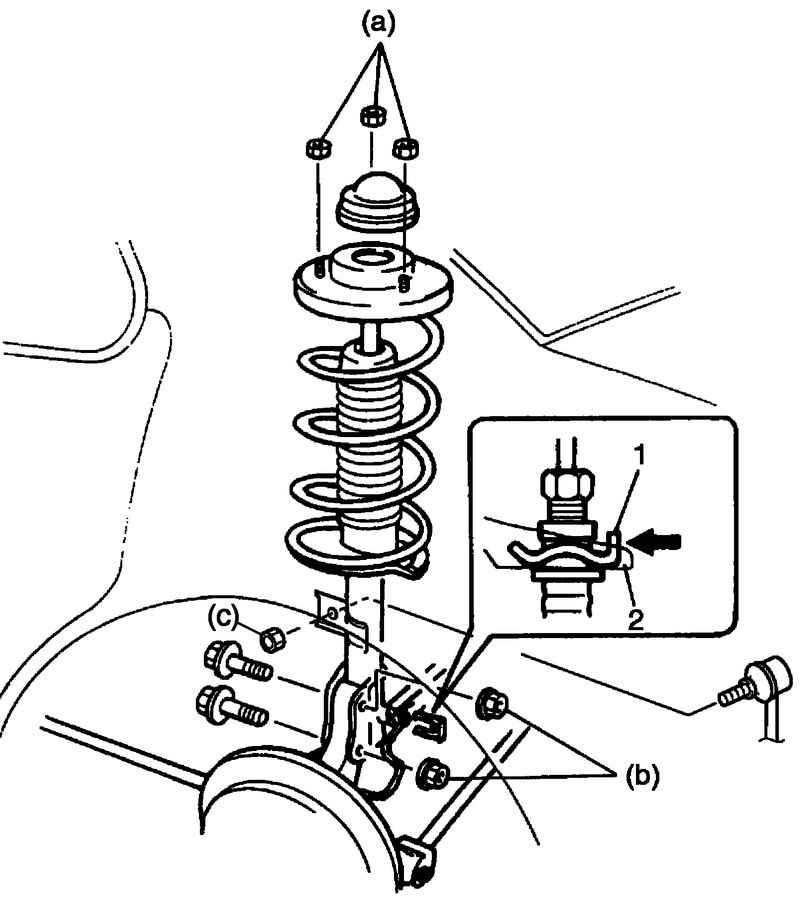 (a)
1
2
(c)
(b)