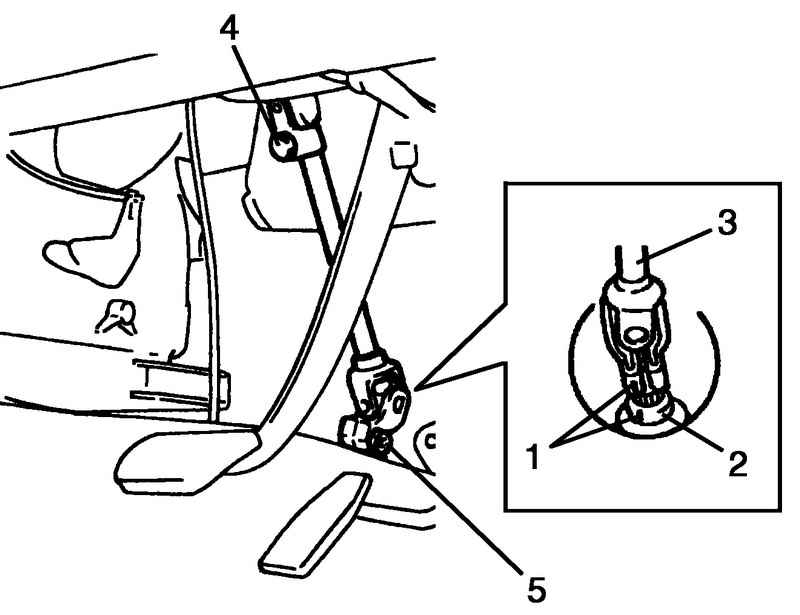 4
3
1
2
5