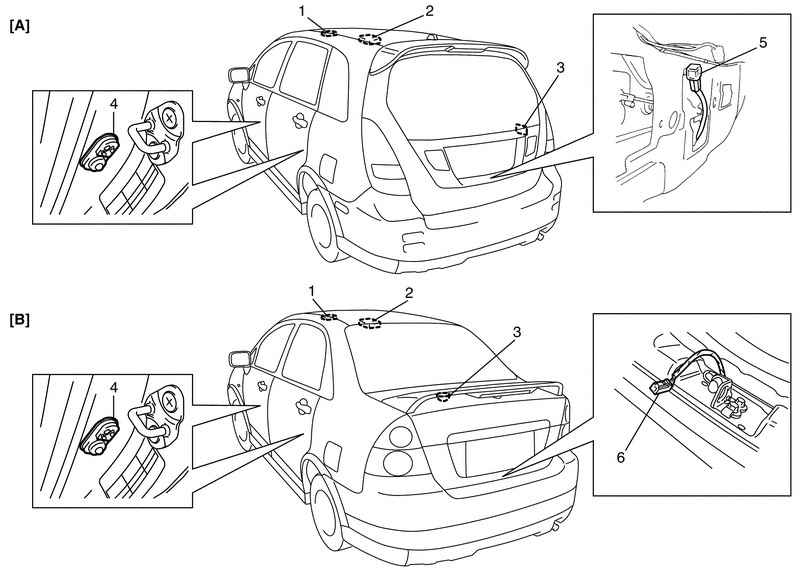 [A]

1

2

3

4

5

[B]

1

2

3

4

6