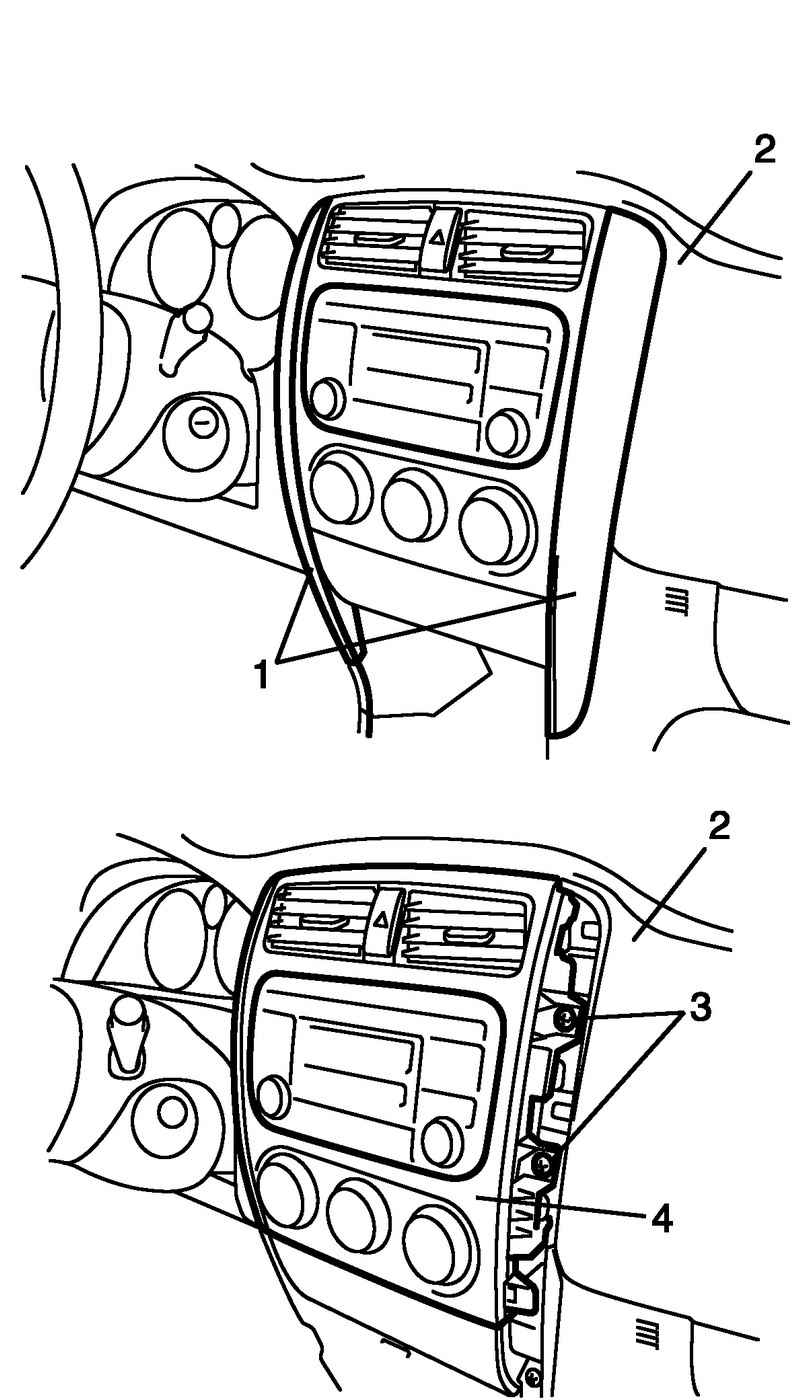 2

1

2

3

4