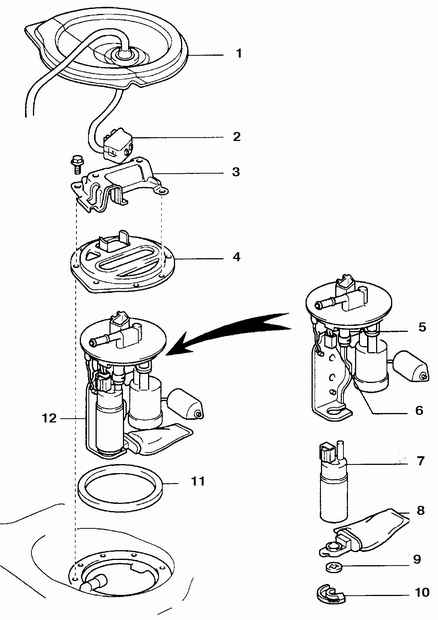 1
2
3
4
5
6
12
7
11
8
9
10