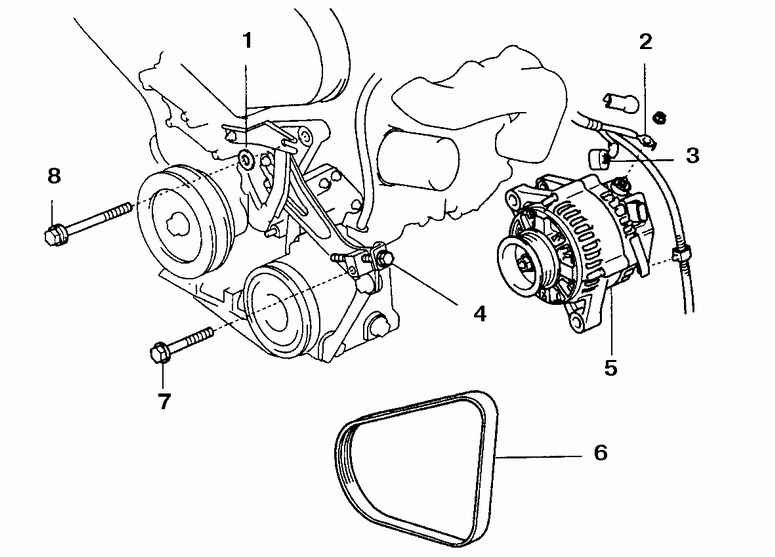 1
2
3
8
4
5
7
6