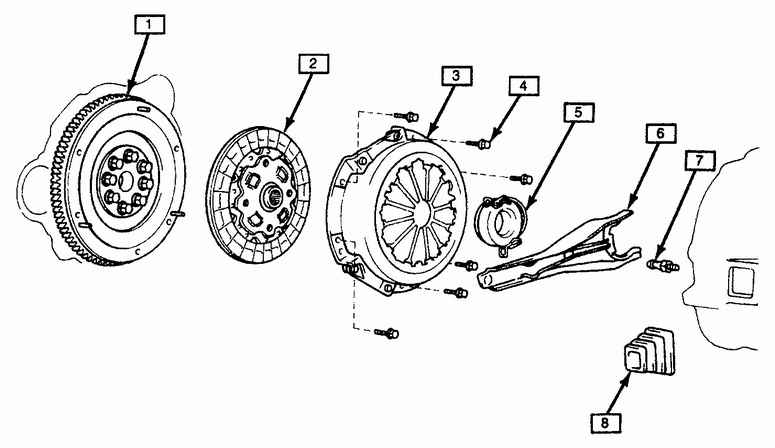 1
2
3
4
5
6
7
8