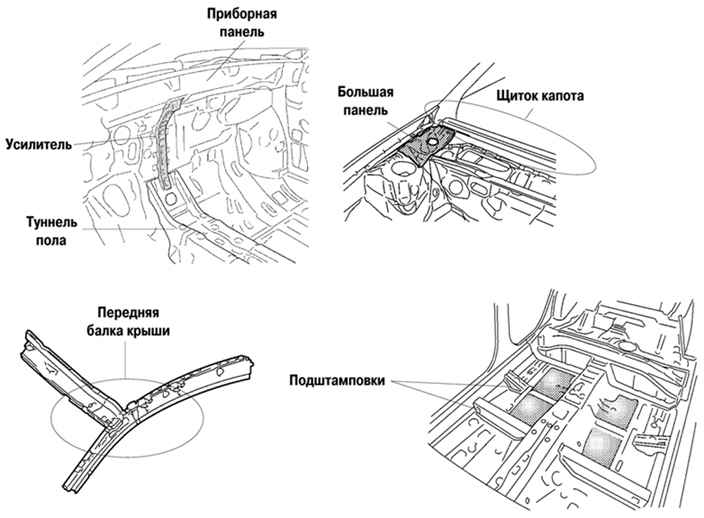 Приборная панель

Усилитель

Туннель пола

Большая панель

Щиток капота

Передняя балка крыши

Подштамповки