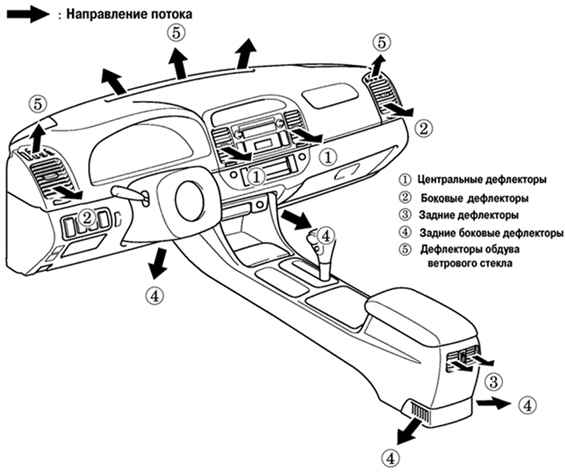 : Направление потока

5

5

5

2

1

1

2

4

4

3

4

4

① Центральные дефлекторы
② Боковые дефлекторы
③ Задние дефлекторы
④ Задние боковые дефлекторы
⑤ Дефлекторы обдува ветрового стекла