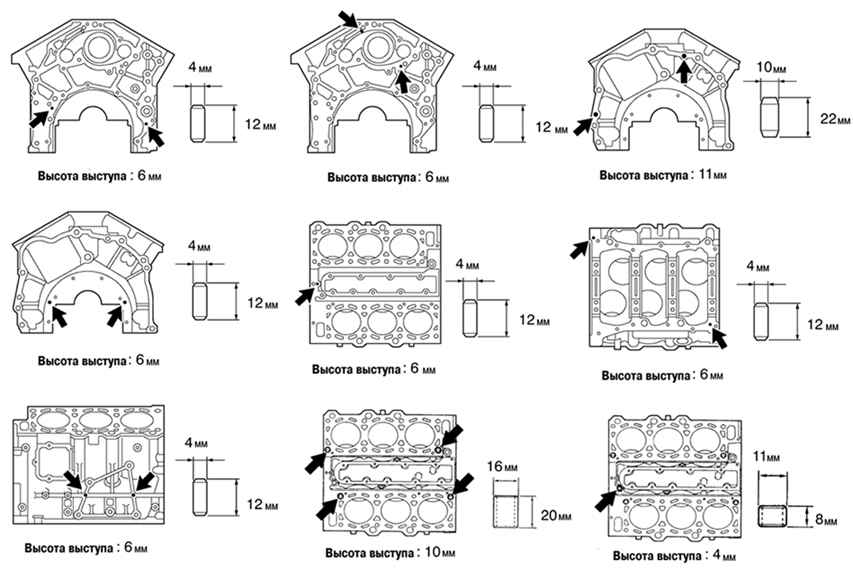 4 мм
12 мм
Высота выступа : 6 мм

4 мм
12 мм
Высота выступа : 6 мм

10 мм
22 мм
Высота выступа : 11 мм

4 мм
12 мм
Высота выступа : 6 мм

4 мм
12 мм
Высота выступа : 6 мм

4 мм
12 мм
Высота выступа : 6 мм

4 мм
12 мм
Высота выступа : 6 мм

16 мм
20 мм
Высота выступа : 10 мм

11 мм
8 мм
Высота выступа : 4 мм