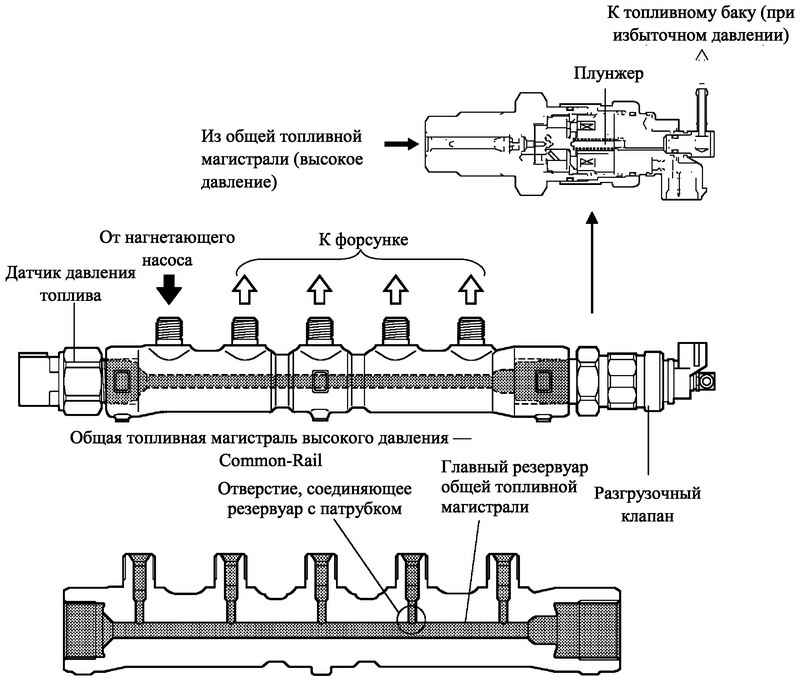 К топливному баку (при избыточном давлении)

Плунжер

Из общей топливной магистрали (высокое давление)

От нагнетающего насоса

К форсунке

Датчик давления топлива

Общая топливная магистраль высокого давления — Common-Rail

Отверстие, соединяющее резервуар с патрубком

Главный резервуар общей топливной магистрали

Разгрузочный клапан