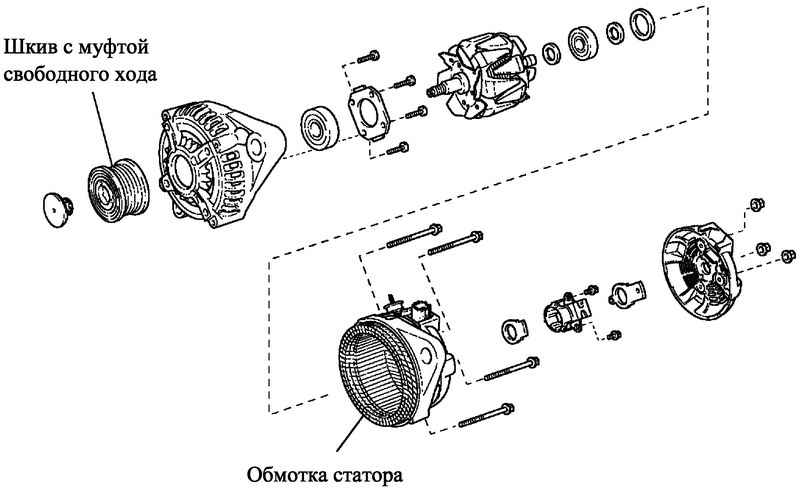 Шкив с муфтой свободного хода

Обмотка статора