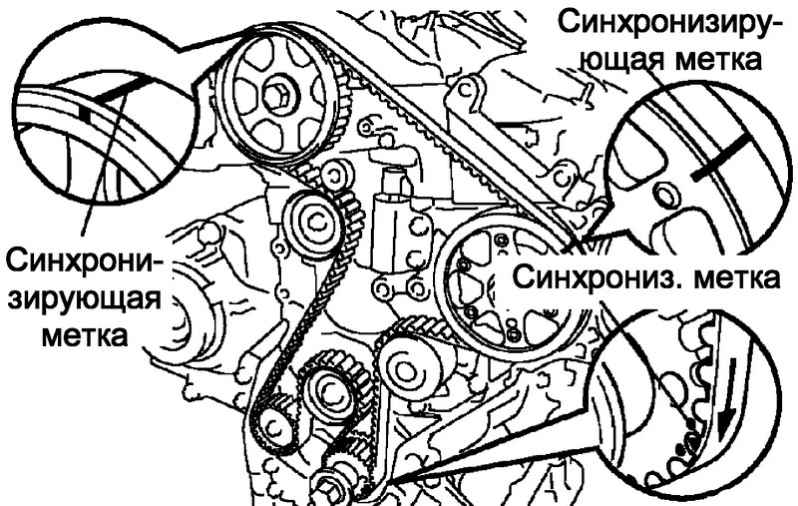 Синхронизирующая метка

Синхронизирующая метка

Синхрониз. метка