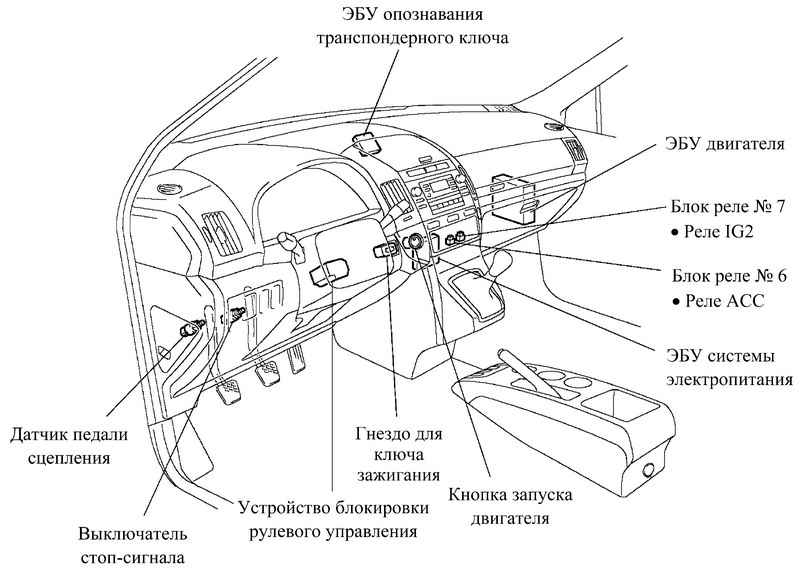 ЭБУ опознавания транспондерного ключа

ЭБУ двигателя

Блок реле № 7
• Реле IG2

Блок реле № 6
• Реле ACC

ЭБУ системы электропитания

Датчик педали сцепления

Гнездо для ключа зажигания

Кнопка запуска двигателя

Устройство блокировки рулевого управления

Выключатель стоп-сигнала