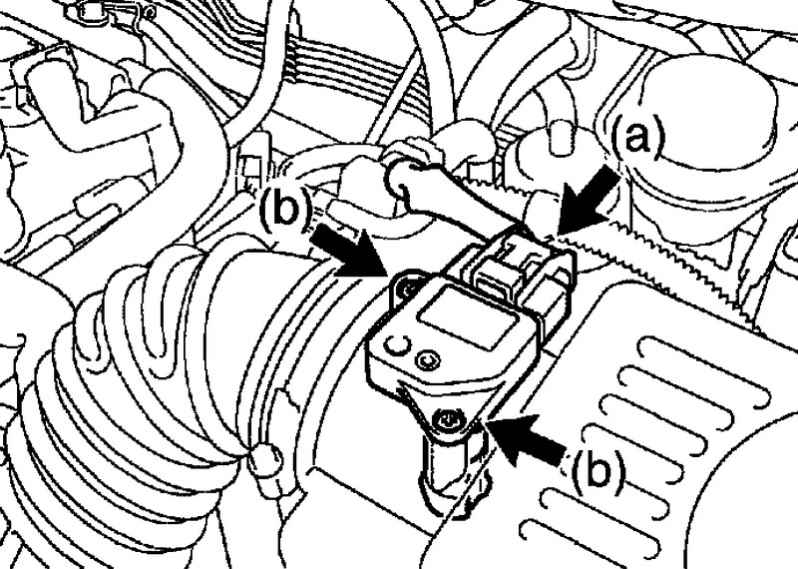 (a)
(b)
(b)