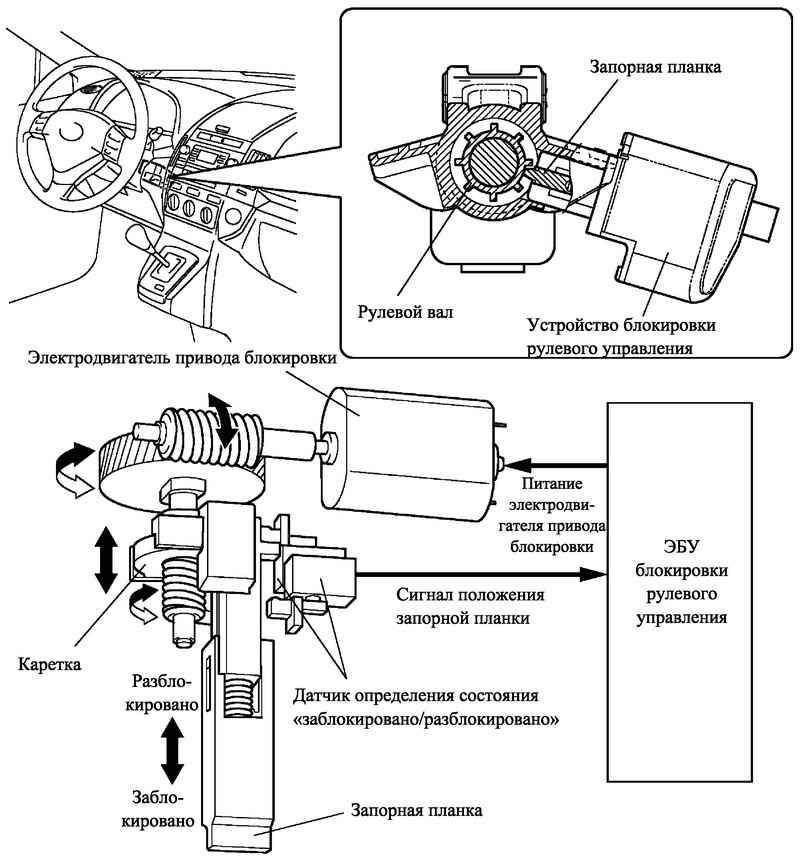 Запорная планка

Рулевой вал

Устройство блокировки рулевого управления

Электродвигатель привода блокировки

Питание электродвигателя привода блокировки

ЭБУ блокировки рулевого управления

Сигнал положения запорной планки

Каретка

Разблокировано

Датчик определения состояния «заблокировано/разблокировано»

Заблокировано

Запорная планка