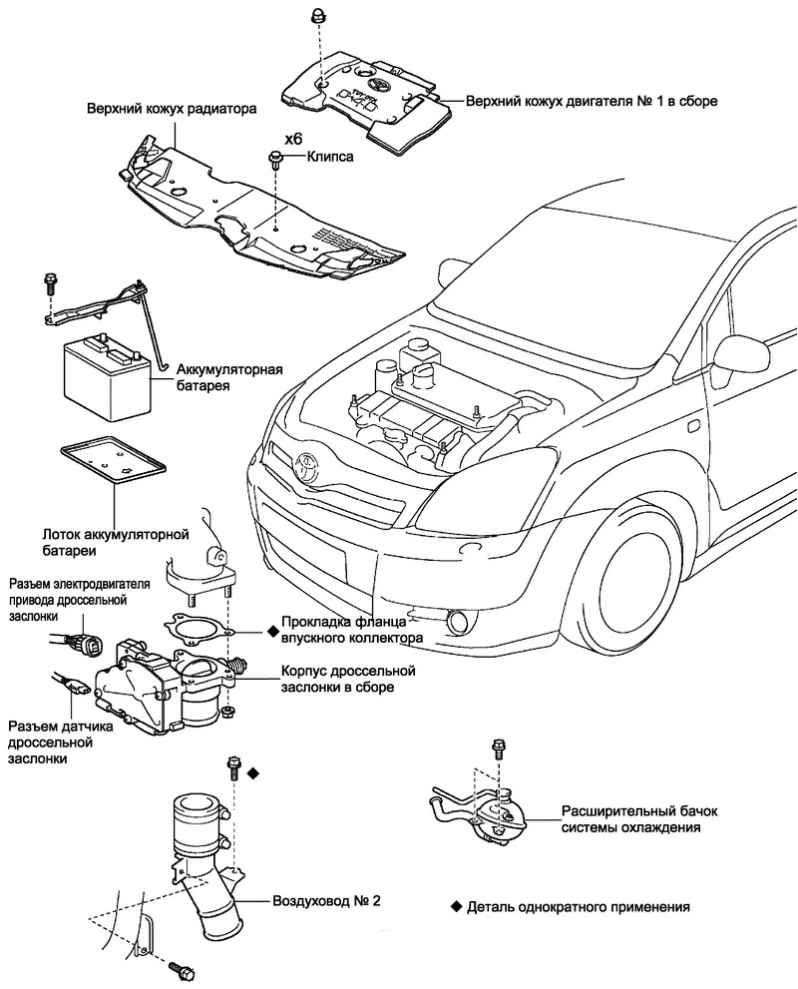 Верхний кожух двигателя № 1 в сборе

Верхний кожух радиатора

x6

Клипса

Аккумуляторная батарея

Лоток аккумуляторной батареи

Разъем электродвигателя привода дроссельной заслонки

◆ Прокладка фланца впускного коллектора

Корпус дроссельной заслонки в сборе

Разъем датчика дроссельной заслонки

◆

Расширительный бачок системы охлаждения

Воздуховод № 2

◆ Деталь однократного применения