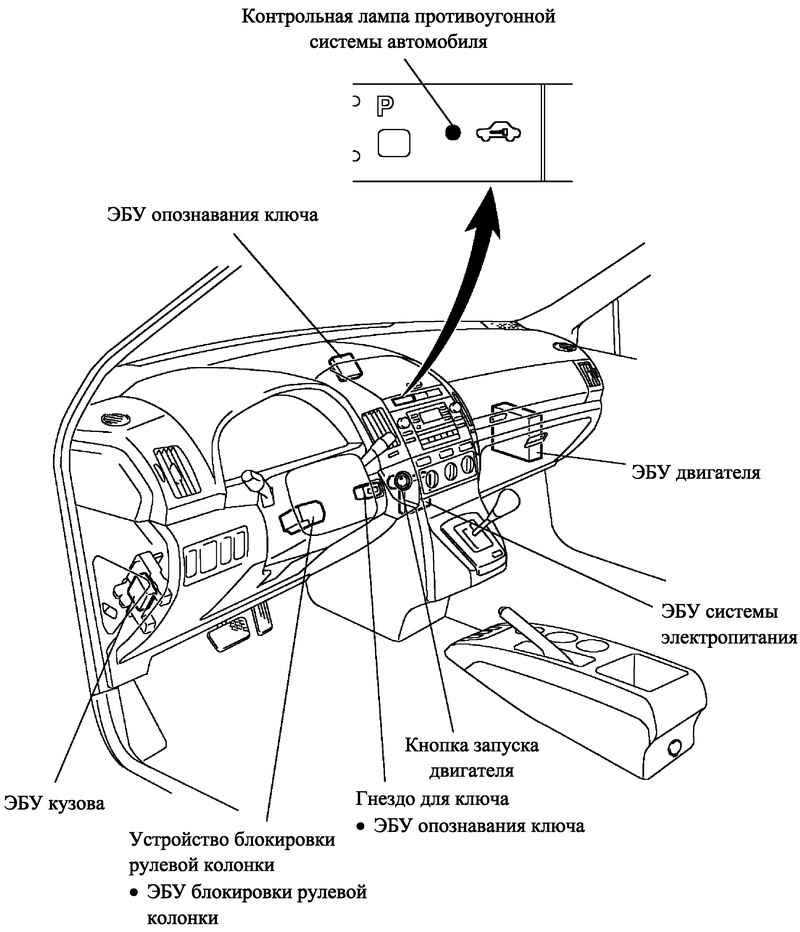 Контрольная лампа противоугонной системы автомобиля

P

ЭБУ опознавания ключа

ЭБУ двигателя

ЭБУ системы электропитания

Кнопка запуска двигателя

Гнездо для ключа
• ЭБУ опознавания ключа

ЭБУ кузова

Устройство блокировки рулевой колонки
• ЭБУ блокировки рулевой колонки