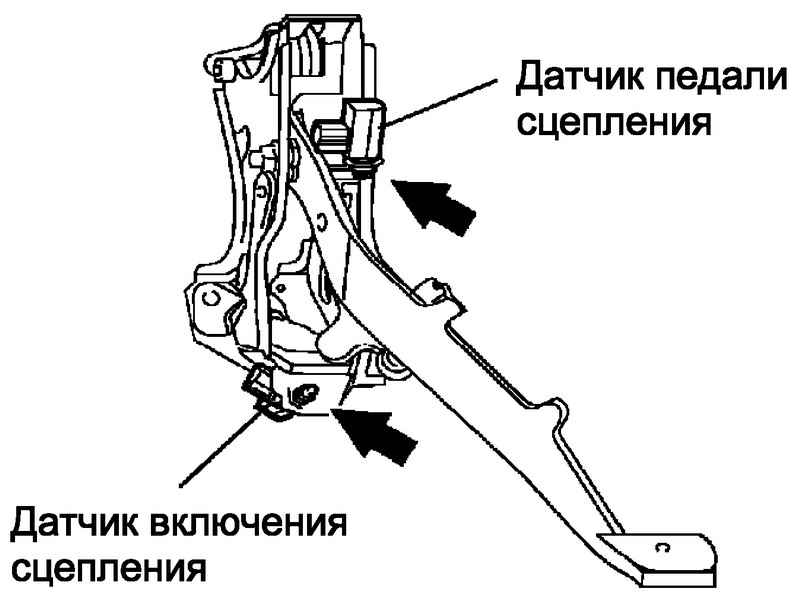 Датчик педали сцепления

Датчик включения сцепления