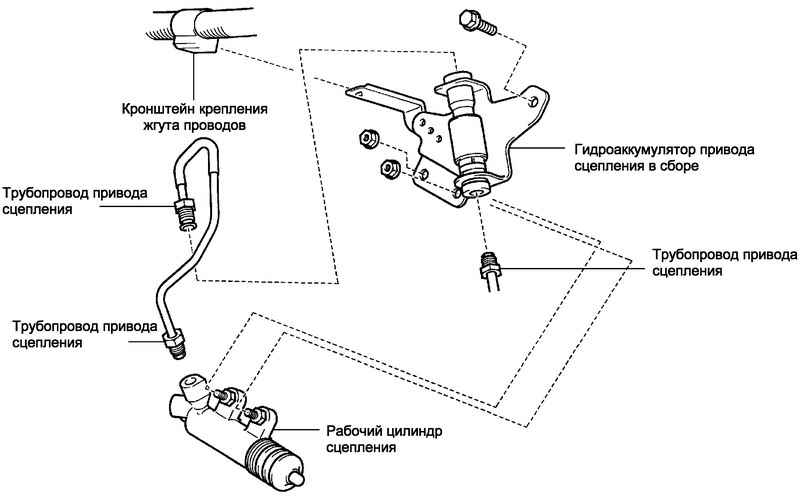 Кронштейн крепления жгута проводов

Гидроаккумулятор привода сцепления в сборе

Трубопровод привода сцепления

Трубопровод привода сцепления

Трубопровод привода сцепления

Рабочий цилиндр сцепления