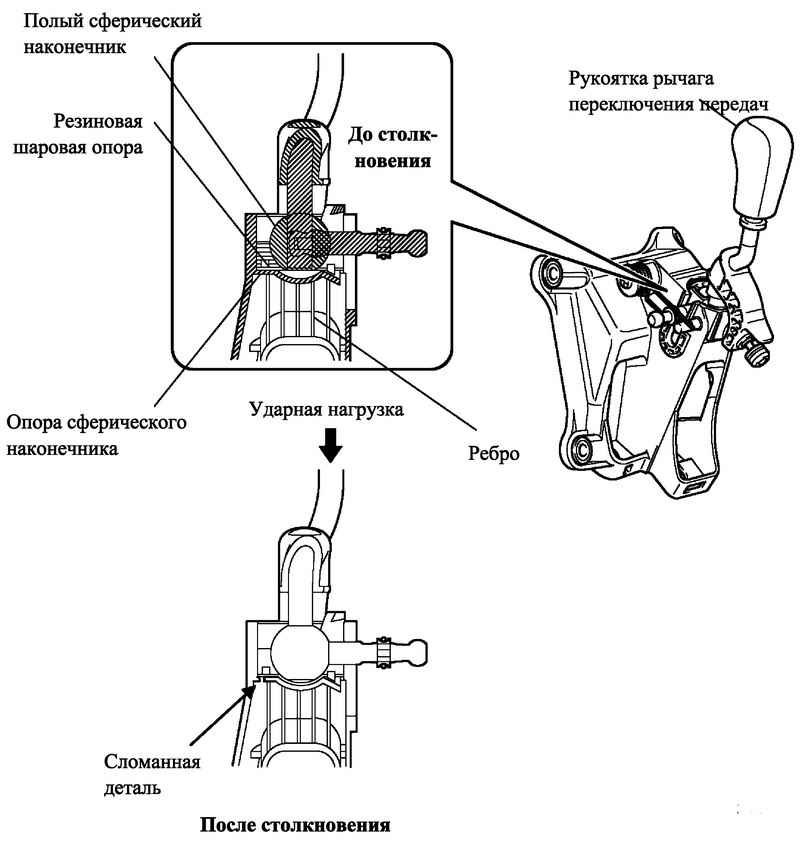 Полый сферический наконечник

Резиновая шаровая опора

До столкновения

Рукоятка рычага переключения передач

Опора сферического наконечника

Ударная нагрузка

Ребро

Сломанная деталь

После столкновения