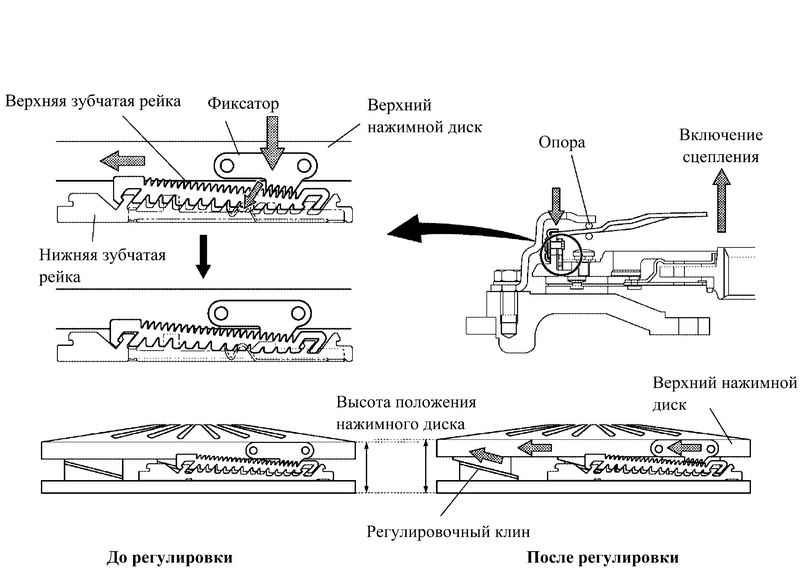 Верхняя зубчатая рейка

Фиксатор

Верхний нажимной диск

Опора

Включение сцепления

Нижняя зубчатая рейка

Высота положения нажимного диска

Верхний нажимной диск

Регулировочный клин

До регулировки

После регулировки