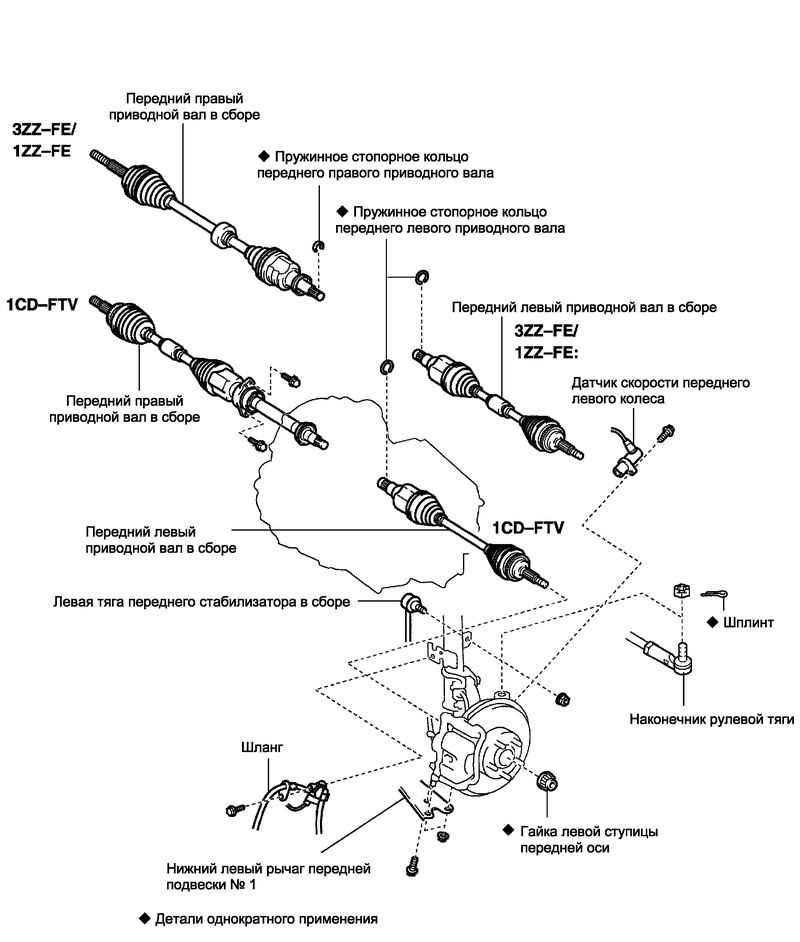 Передний правый приводной вал в сборе

3ZZ–FE/
1ZZ–FE

◆ Пружинное стопорное кольцо переднего правого приводного вала

◆ Пружинное стопорное кольцо переднего левого приводного вала

1CD–FTV

Передний левый приводной вал в сборе

3ZZ–FE/
1ZZ–FE:

Датчик скорости переднего левого колеса

Передний правый приводной вал в сборе

Передний левый приводной вал в сборе

1CD–FTV

Левая тяга переднего стабилизатора в сборе

◆ Шплинт

Наконечник рулевой тяги

Шланг

◆ Гайка левой ступицы передней оси

Нижний левый рычаг передней подвески № 1

◆ Детали однократного применения