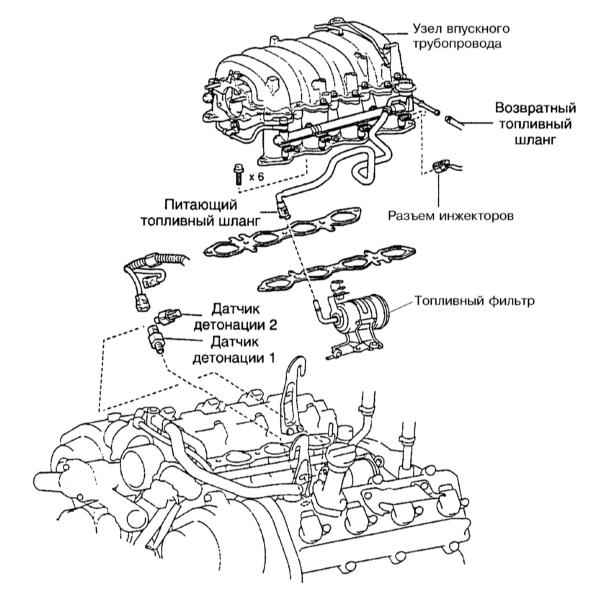 Узел впускного трубопровода

Возвратный топливный шланг

x 6

Питающий топливный шланг

Разъем инжекторов

Топливный фильтр

Датчик детонации 2

Датчик детонации 1