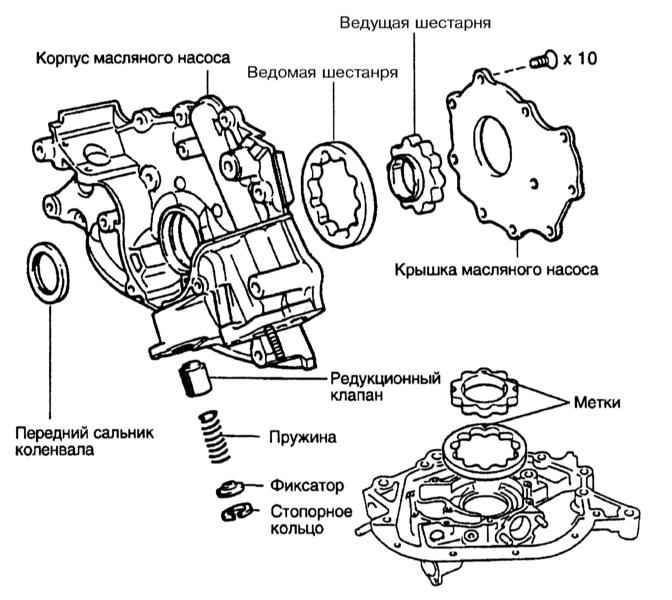 Ведущая шестарня

Корпус масляного насоса

Ведомая шестанря

x 10

Крышка масляного насоса

Редукционный клапан

Метки

Передний сальник коленвала

Пружина

Фиксатор

Стопорное кольцо