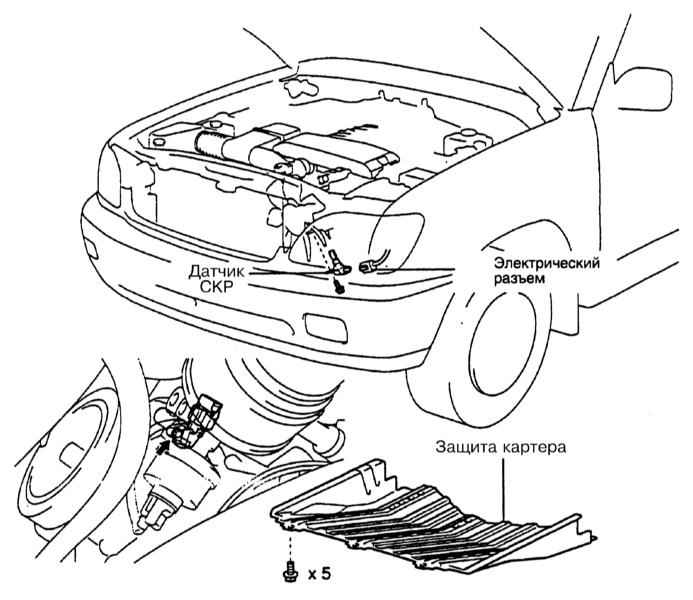 Датчик СКР

Электрический разъем

Защита картера

x 5