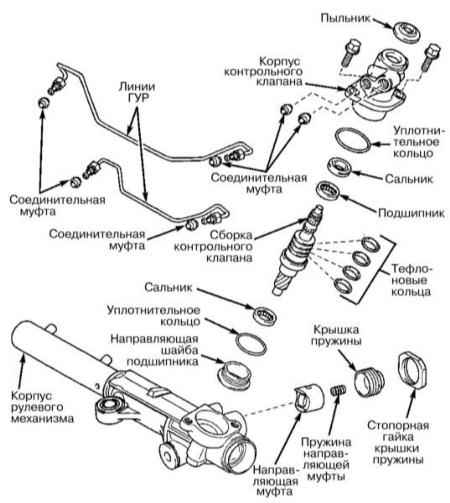 Пыльник

Корпус контрольного клапана

Линии ГУР

Уплотнительное кольцо

Сальник

Соединительная муфта

Подшипник

Соединительная муфта

Соединительная муфта

Сборка контрольного клапана

Тефлоновые кольца

Сальник

Уплотнительное кольцо

Направляющая шайба подшипника

Крышка пружины

Корпус рулевого механизма

Стопорная гайка крышки пружины

Пружина направляющей муфты

Направляющая муфта