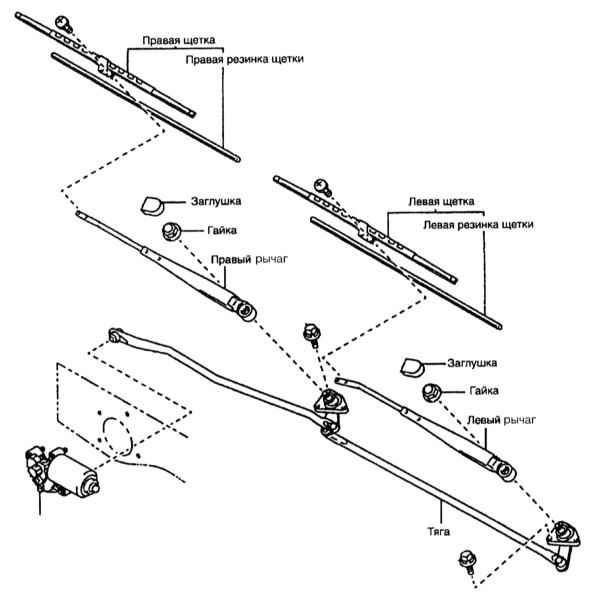 Правая щетка
Правая резинка щетки
Заглушка
Гайка
Правый рычаг
Левая щетка
Левая резинка щетки
Заглушка
Гайка
Левый рычаг
Тяга