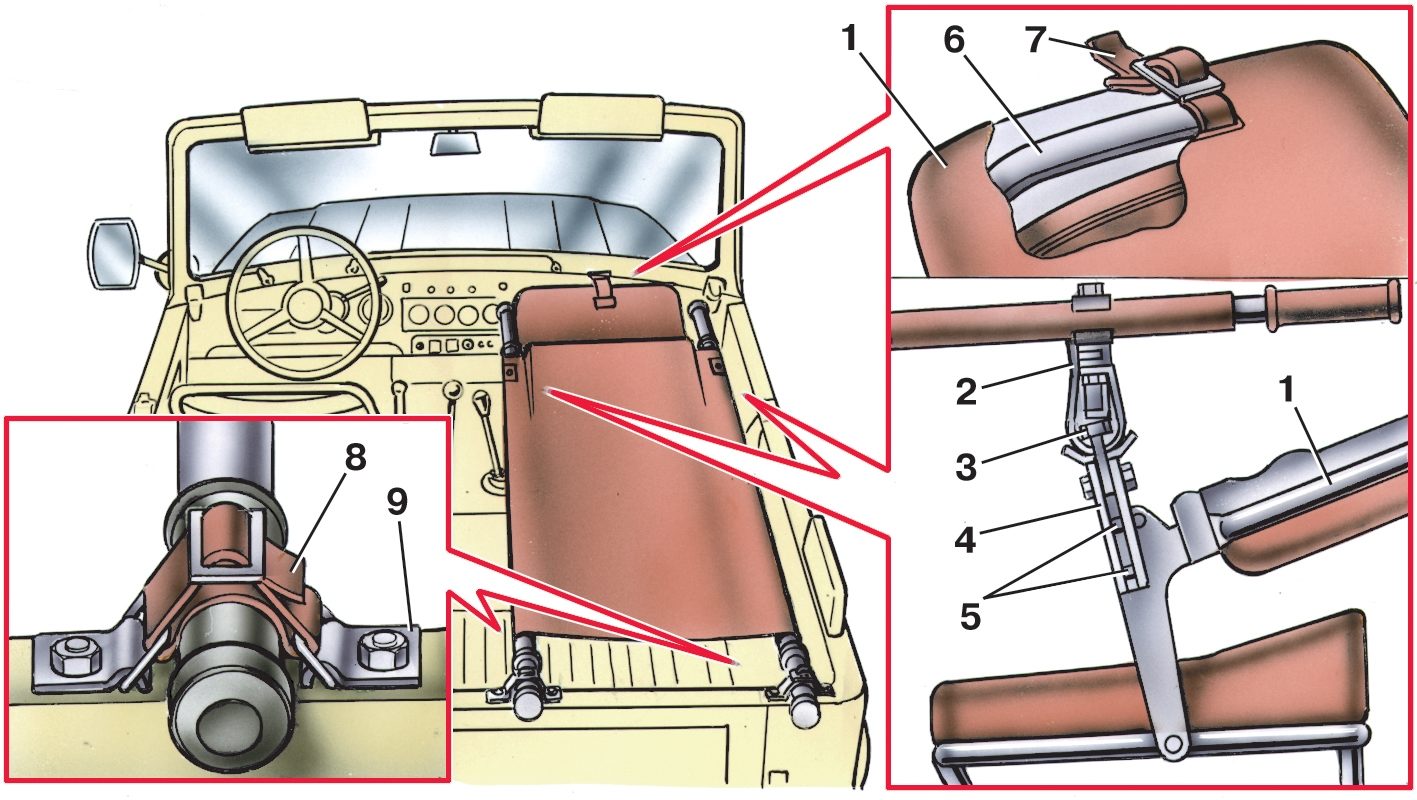 1
6
7
2
3
4
5
1
8
9