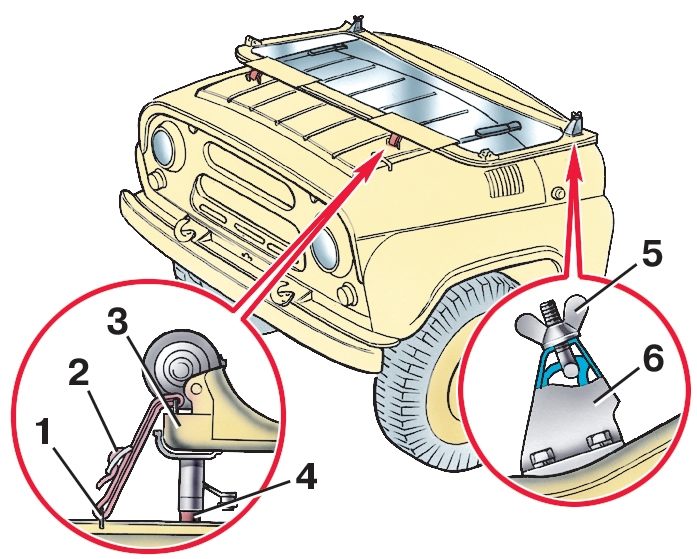 3
2
1
4
5
6