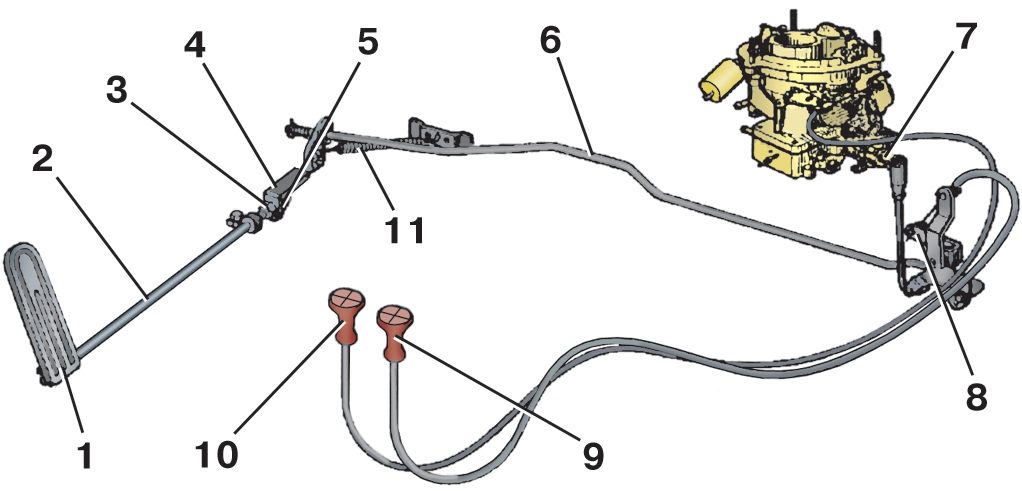 4
5
6
7
3
2
11
8
1
10
9