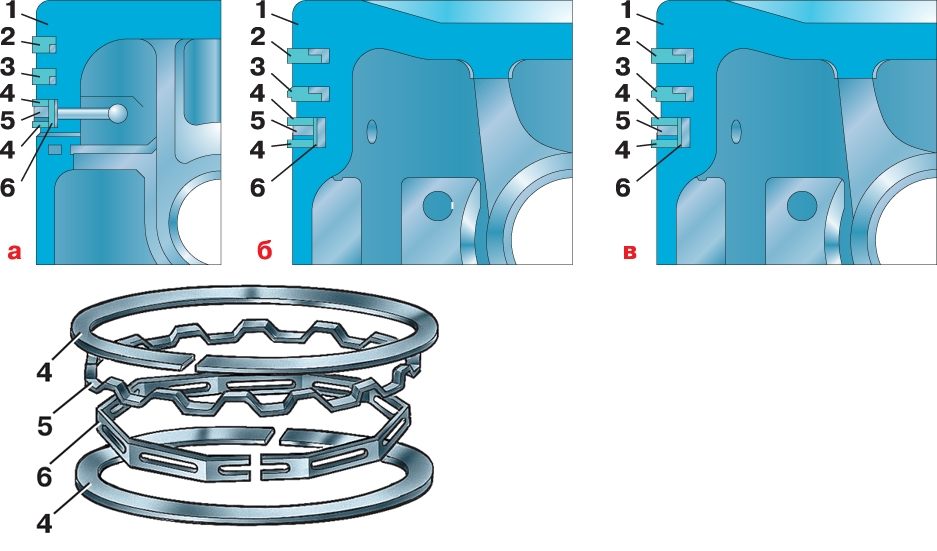 1
2
3
4
5
4
6
а

1
2
3
4
5
4
6
б

1
2
3
4
5
4
6
в

4
5
6
4