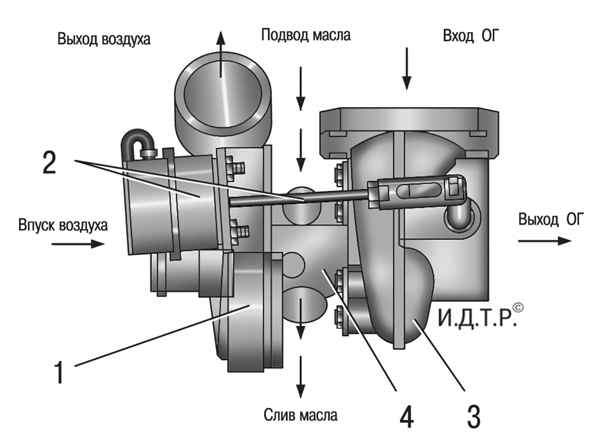 Выход воздуха

Подвод масла

Вход ОГ

2

Впуск воздуха

Выход ОГ

И.Д.Т.Р.©

1

Слив масла

4

3