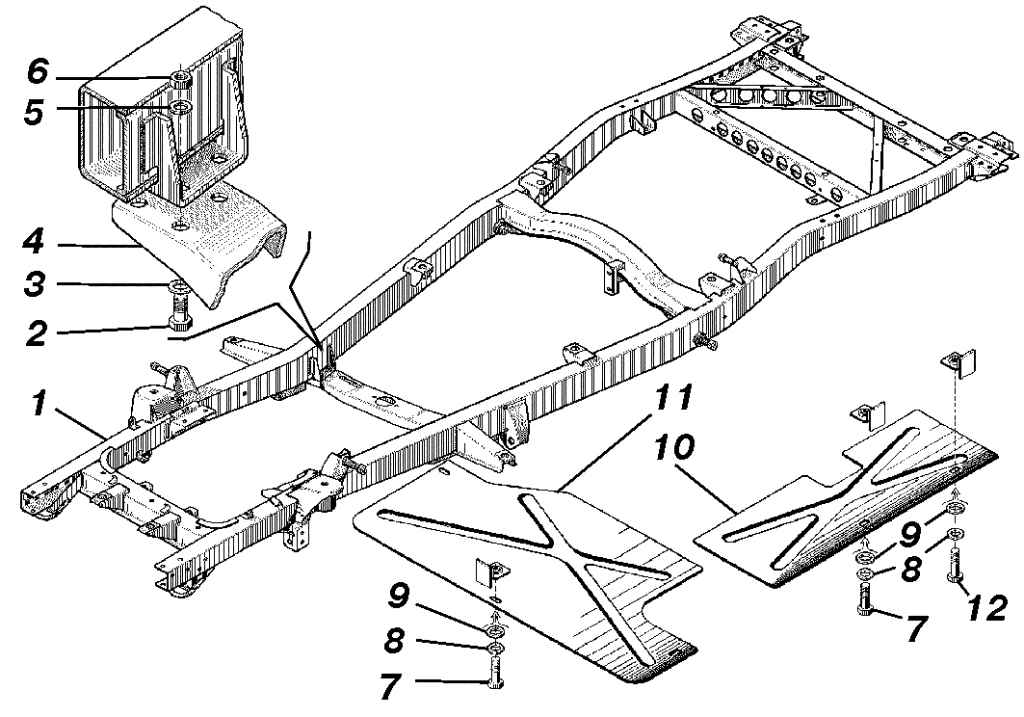 6
5
4
3
2
1
11
10
9
8
7
9
8
7
12