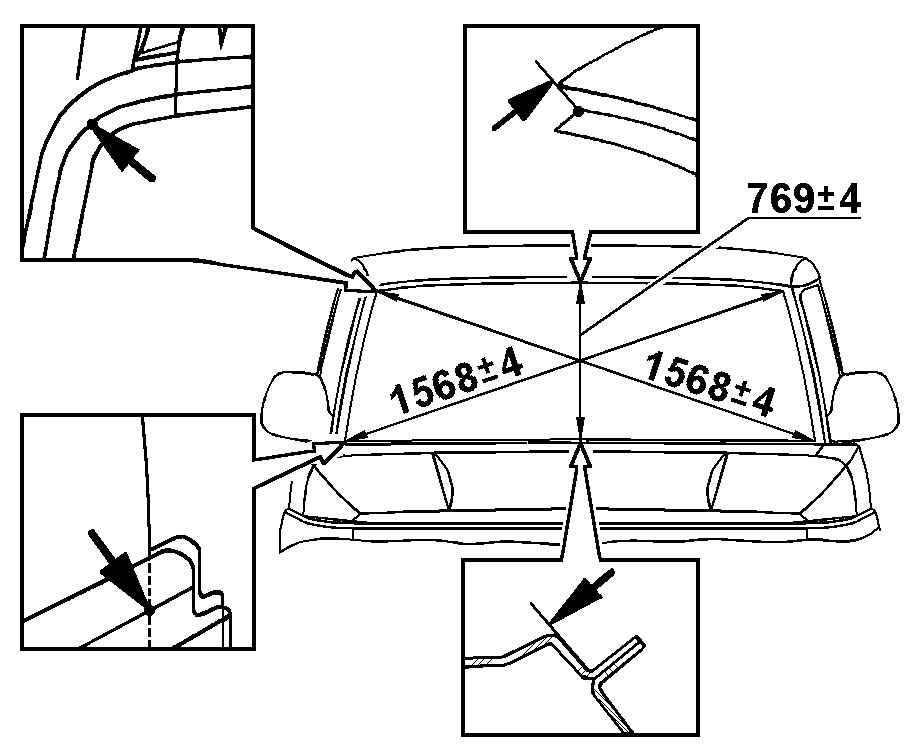 769±4

1568±4

1568±4