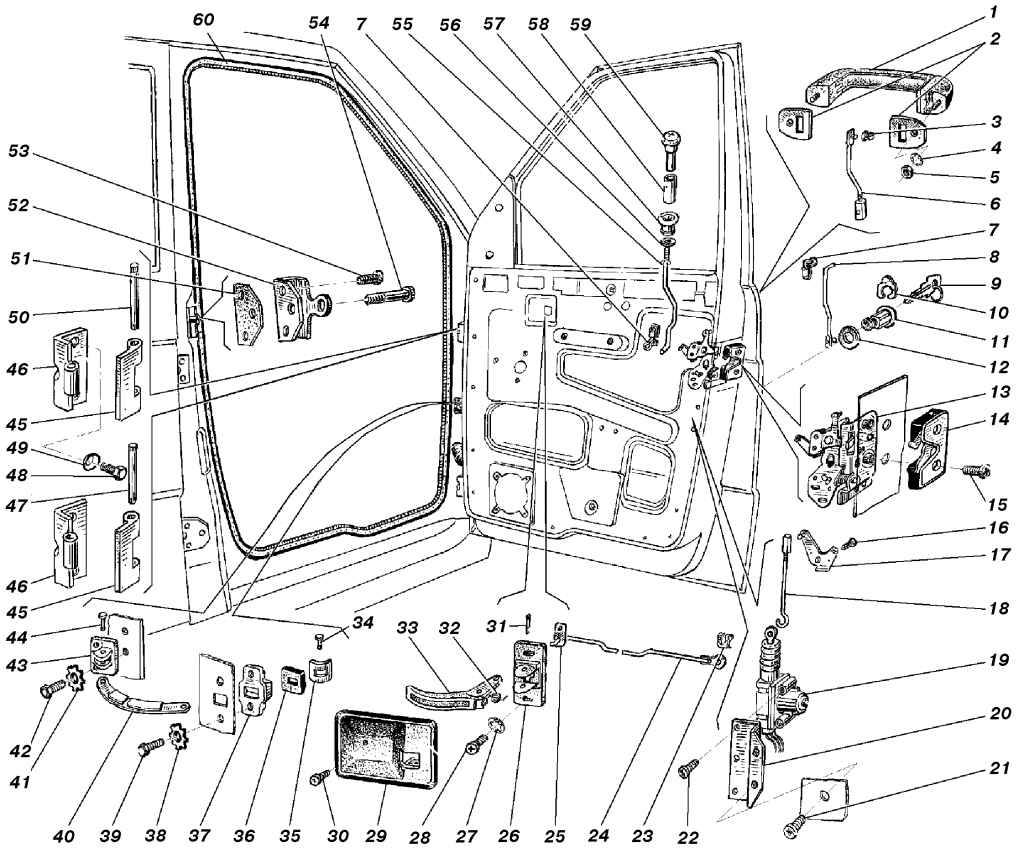 60 54 7 55 56 57 58 59
1
2
3
4
5
6
7
8
9
10
11
12
13
14
15
16
17
18
19
20
21
53
52
51
50
46
45
49
48
47
46
45
44
43
42
41
40
39
38
37
36
35
34
33
32
31
30
29
28
27
26
25
24
23
22