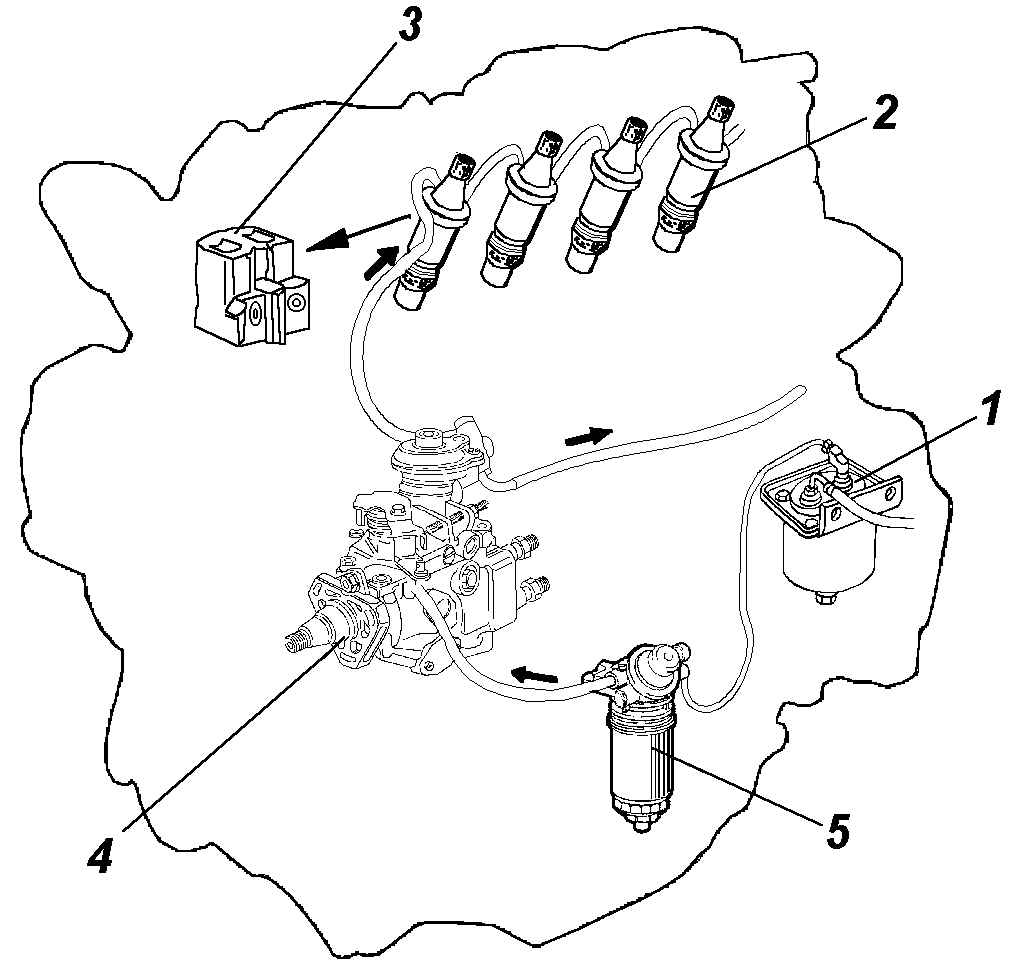 3
2
1
4
5